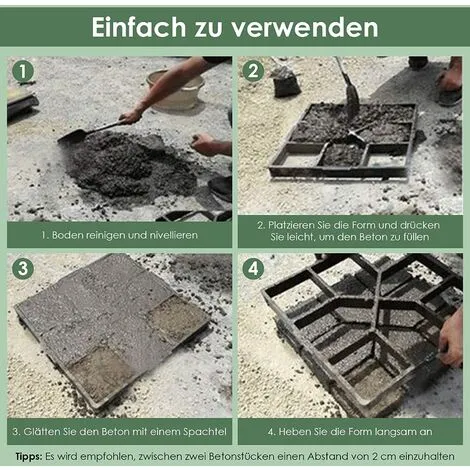 Einfach zu verwenden

1

1. Boden reinigen und nivellieren

2

2. Platzieren Sie die Form und drücken Sie leicht, um den Beton zu füllen

3

3. Glätten Sie den Beton mit einem Spachtel

4

4. Heben Sie die Form langsam an

Tipps: Es wird empfohlen, zwischen zwei Betonstücken einen Abstand von 2 cm einzuhalten