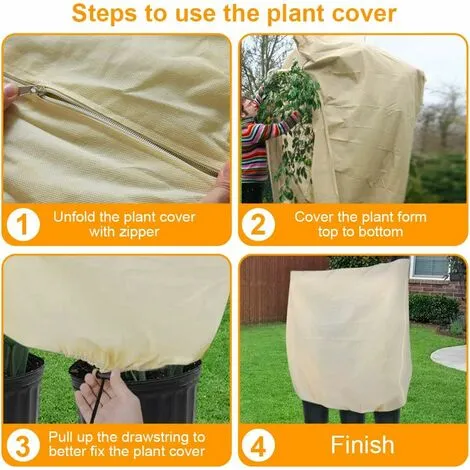 Steps to use the plant cover

1 Unfold the plant cover with zipper

2 Cover the plant form top to bottom

3 Pull up the drawstring to better fix the plant cover

4 Finish