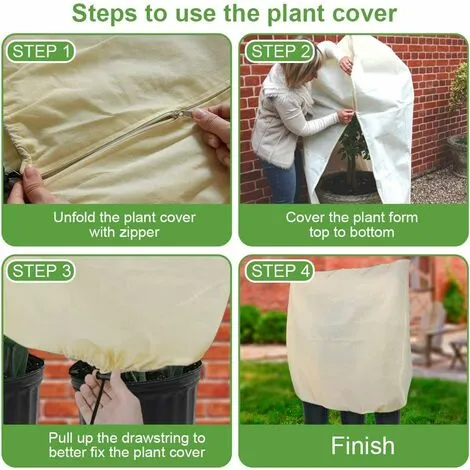 Steps to use the plant cover

STEP 1

Unfold the plant cover with zipper

STEP 2

Cover the plant form top to bottom

STEP 3

Pull up the drawstring to better fix the plant cover

STEP 4

Finish