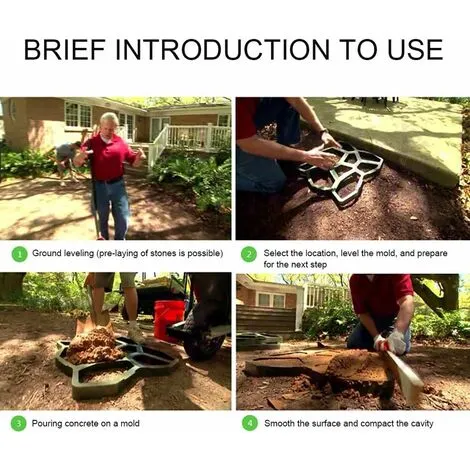 BRIEF INTRODUCTION TO USE

1 Ground leveling (pre-laying of stones is possible)

2 Select the location, level the mold, and prepare for the next step

3 Pouring concrete on a mold

4 Smooth the surface and compact the cavity