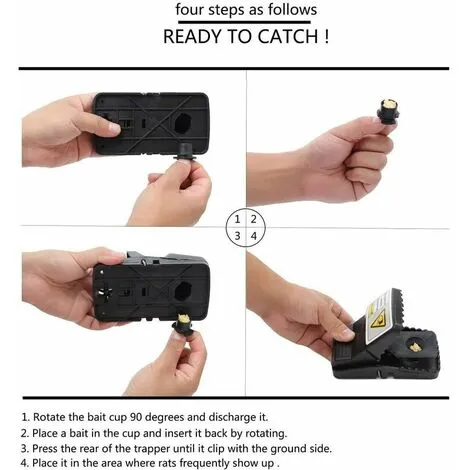 four steps as follows

READY TO CATCH !

1 2
3 4

1. Rotate the bait cup 90 degrees and discharge it.
2. Place a bait in the cup and insert it back by rotating.
3. Press the rear of the trapper until it clip with the ground side.
4. Place it in the area where rats frequently show up .