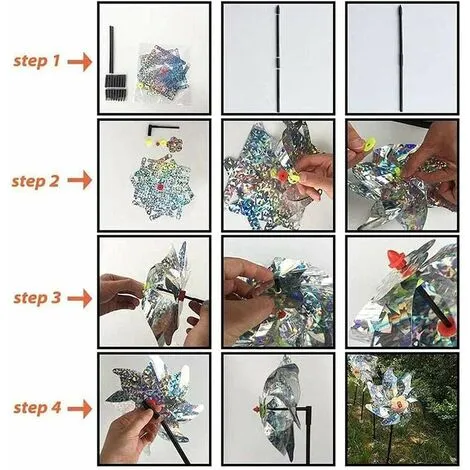 step 1

step 2

step 3

step 4