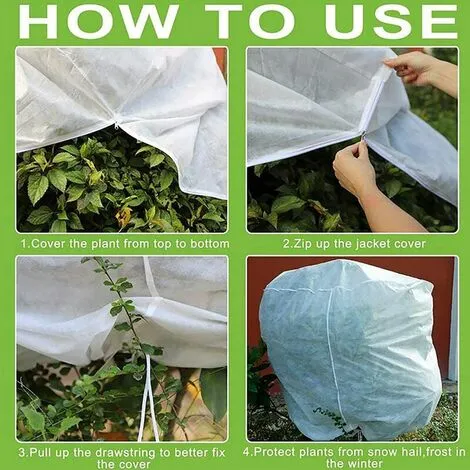 HOW TO USE

1.Cover the plant from top to bottom

2.Zip up the jacket cover

3.Pull up the drawstring to better fix the cover

4.Protect plants from snow hail,frost in the winter